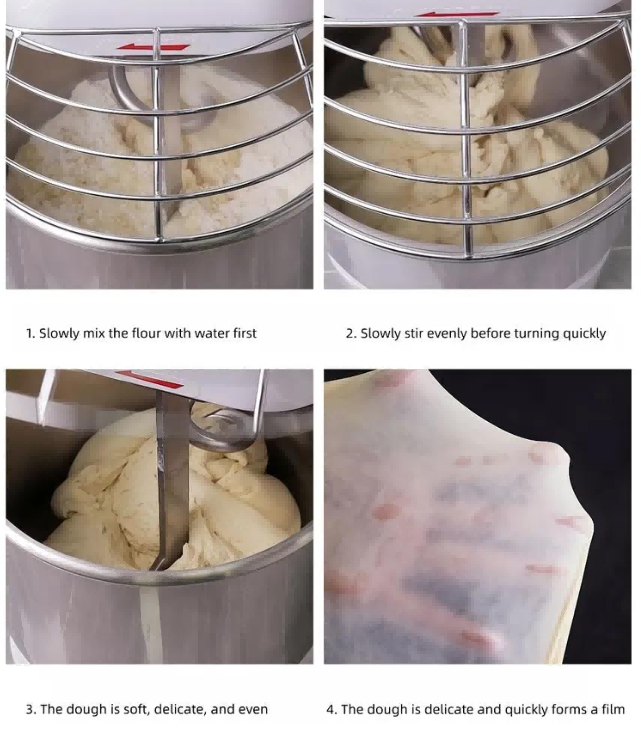 1. Slowly mix the flour with water first

2. Slowly stir evenly before turning quickly

3. The dough is soft, delicate, and even

4. The dough is delicate and quickly forms a film